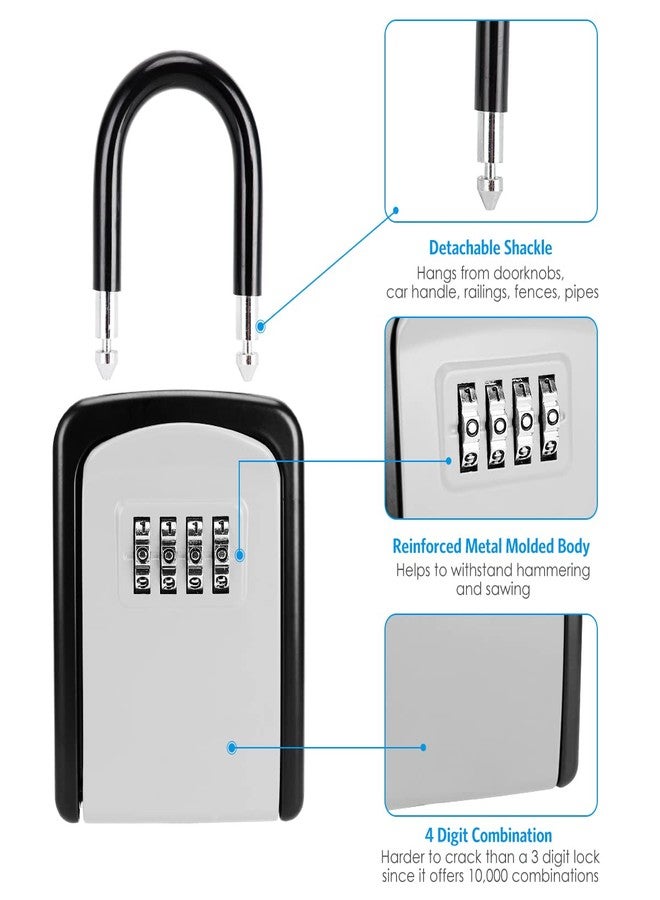 Detachable Shackle
Hangs from doorknobs, car handle, railings, fences, pipes

Reinforced Metal Molded Body
Helps to withstand hammering and sawing

4 Digit Combination
Harder to crack than a 3 digit lock since it offers 10,000 combinations